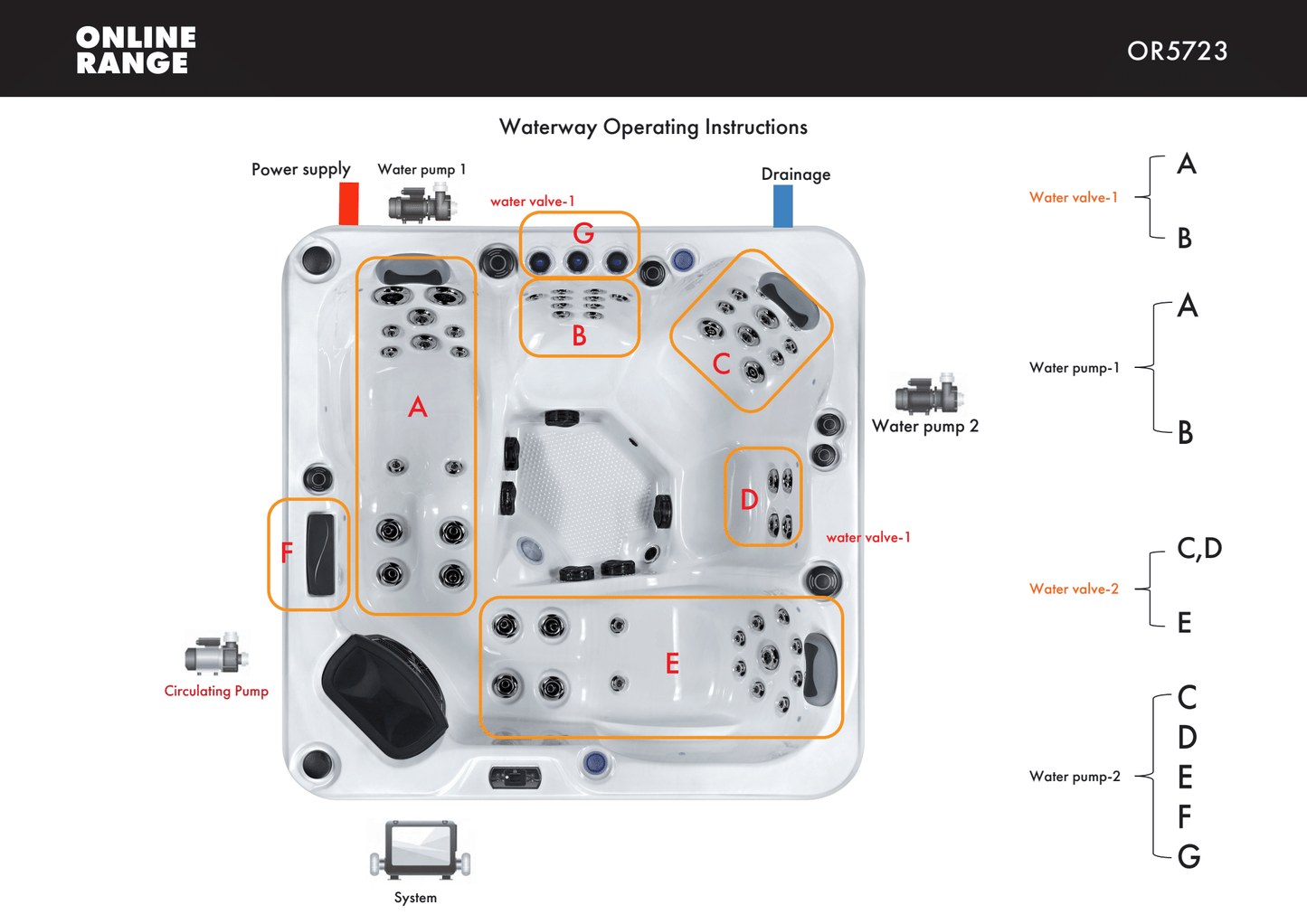 ONLINE RANGE

OR5723

Waterway Operating Instructions

Power supply

Water pump 1

water valve-1

Drainage

G

B

C

A

Water pump 2

D

water valve-1

F

E

Circulating Pump

System

Water valve-1 A B

Water pump-1 A B

Water valve-2 C,D E

Water pump-2 C D E F G